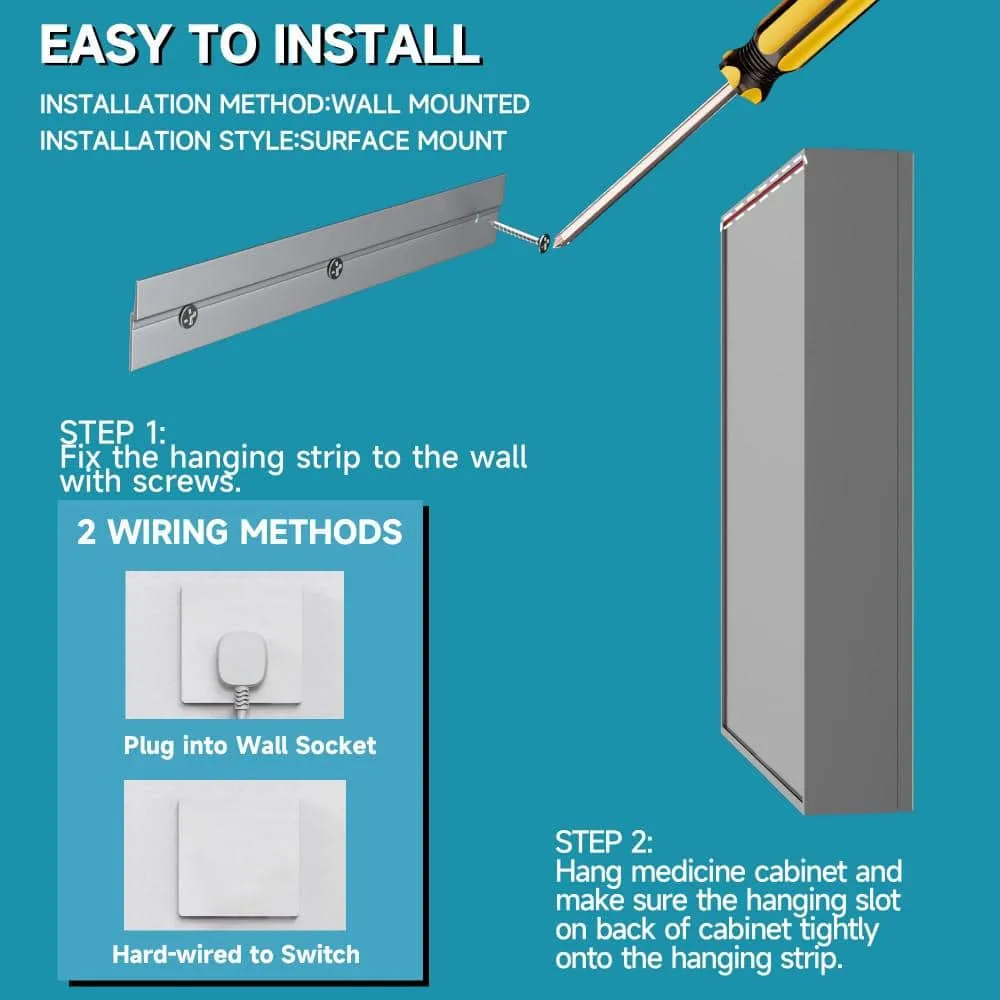 EASY TO INSTALL

INSTALLATION METHOD:WALL MOUNTED
INSTALLATION STYLE:SURFACE MOUNT

STEP 1:
Fix the hanging strip to the wall with screws.

2 WIRING METHODS

Plug into Wall Socket

Hard-wired to Switch

STEP 2:
Hang medicine cabinet and make sure the hanging slot on back of cabinet tightly onto the hanging strip.